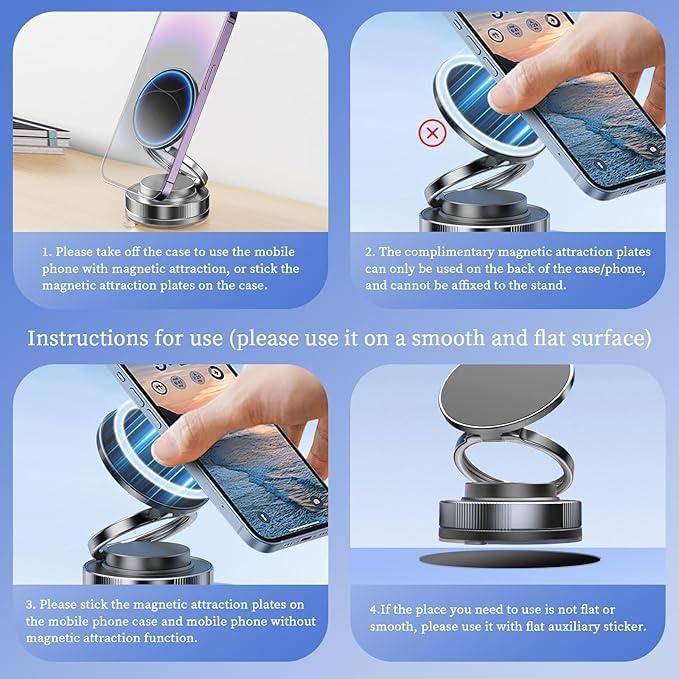 1. Please take off the case to use the mobile phone with magnetic attraction, or stick the magnetic attraction plates on the case.

2. The complimentary magnetic attraction plates can only be used on the back of the case/phone, and cannot be affixed to the stand.

Instructions for use (please use it on a smooth and flat surface)

3. Please stick the magnetic attraction plates on the mobile phone case and mobile phone without magnetic attraction function.

4.If the place you need to use is not flat or smooth, please use it with flat auxiliary sticker.