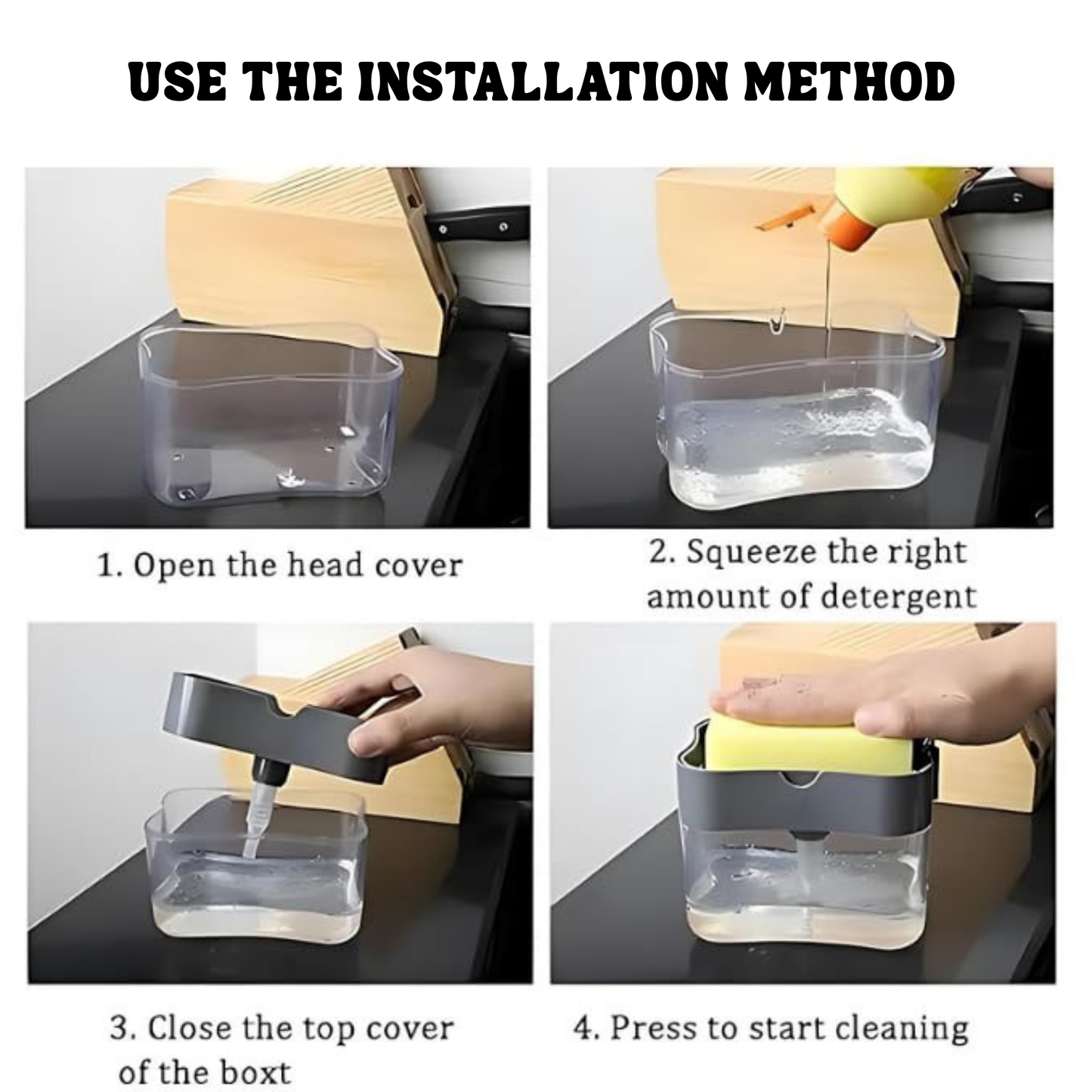 USE THE INSTALLATION METHOD

1. Open the head cover

2. Squeeze the right amount of detergent

3. Close the top cover of the boxt

4. Press to start cleaning