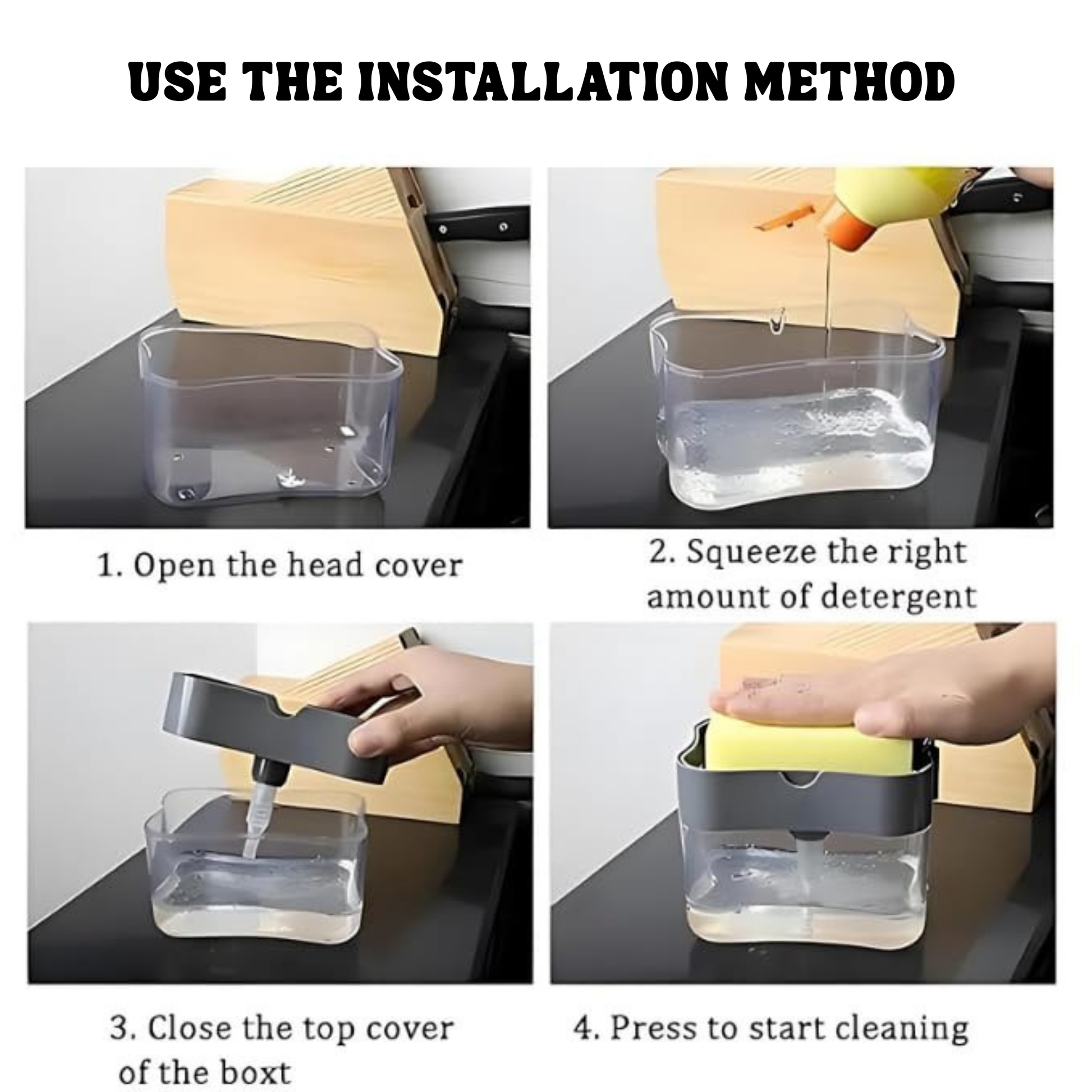 USE THE INSTALLATION METHOD

1. Open the head cover

2. Squeeze the right amount of detergent

3. Close the top cover of the boxt

4. Press to start cleaning