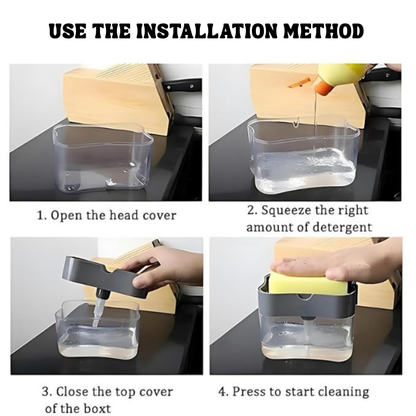 USE THE INSTALLATION METHOD

1. Open the head cover

2. Squeeze the right amount of detergent

3. Close the top cover of the boxt

4. Press to start cleaning