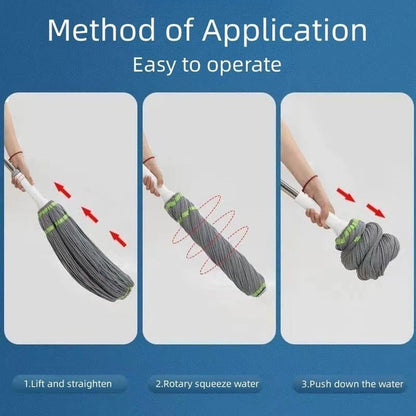 Method of Application

Easy to operate

1.Lift and straighten

2.Rotary squeeze water

3.Push down the water