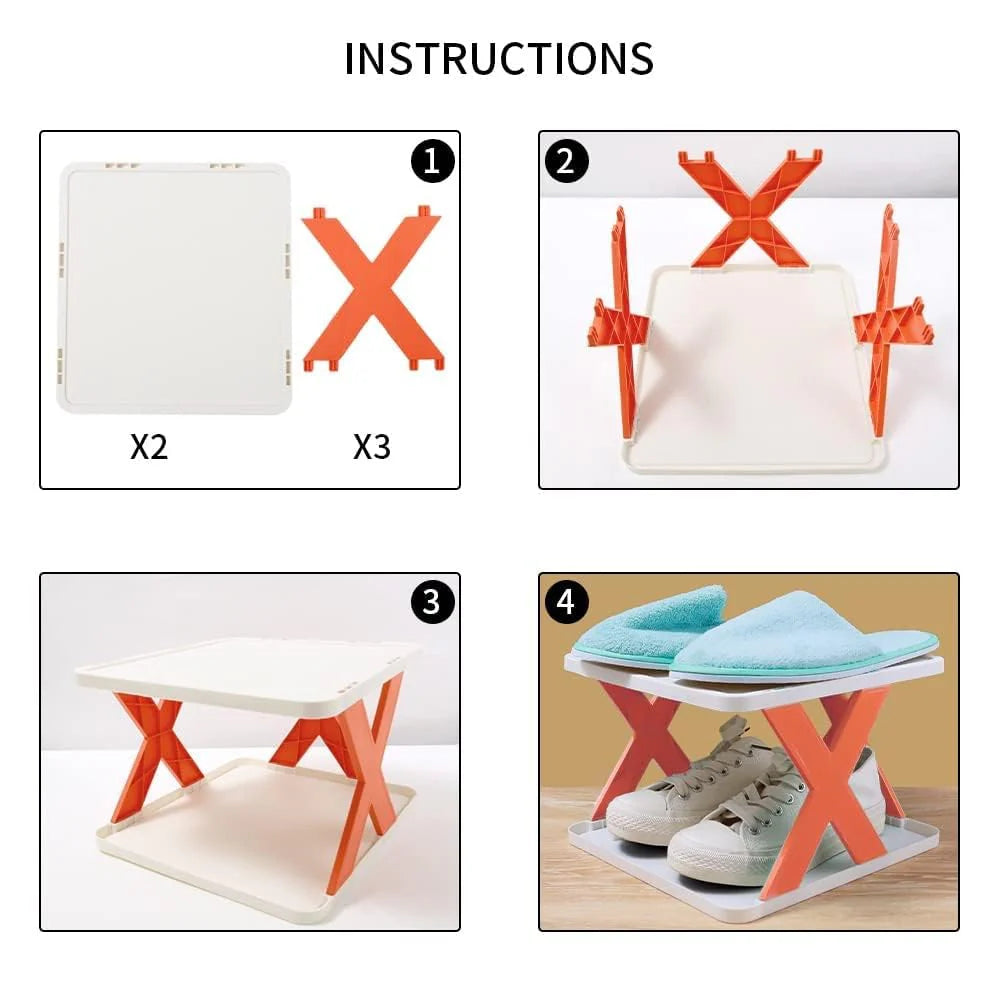 INSTRUCTIONS

1

X2

X3

2

3

4