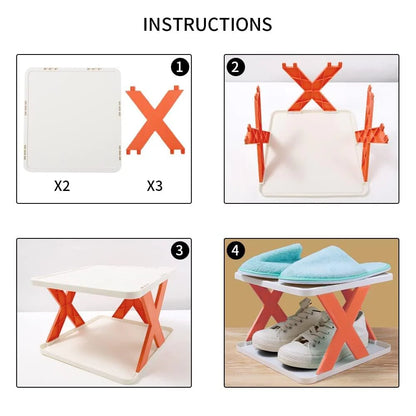 INSTRUCTIONS

1

X2

X3

2

3

4