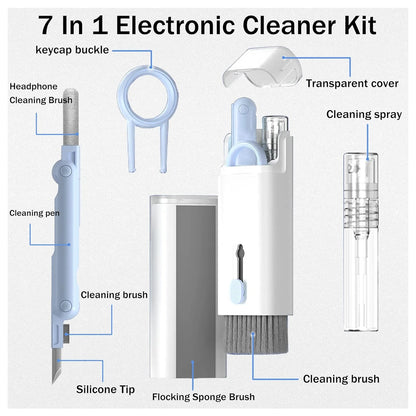 7 In 1 Electronic Cleaner Kit

keycap buckle

Transparent cover

Headphone Cleaning Brush

Cleaning spray

Cleaning pen

Cleaning brush

Silicone Tip

Flocking Sponge Brush

Cleaning brush