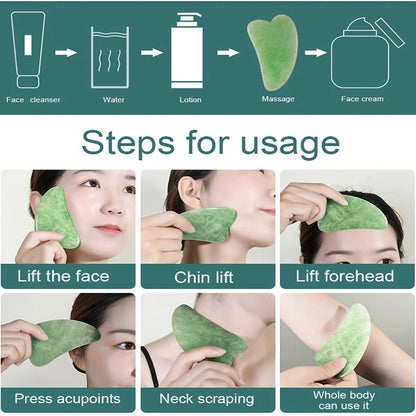 Face cleanser

Water

Lotion

Massage

Face cream

Steps for usage

Lift the face

Chin lift

Lift forehead

Press acupoints

Neck scraping

Whole body can use it